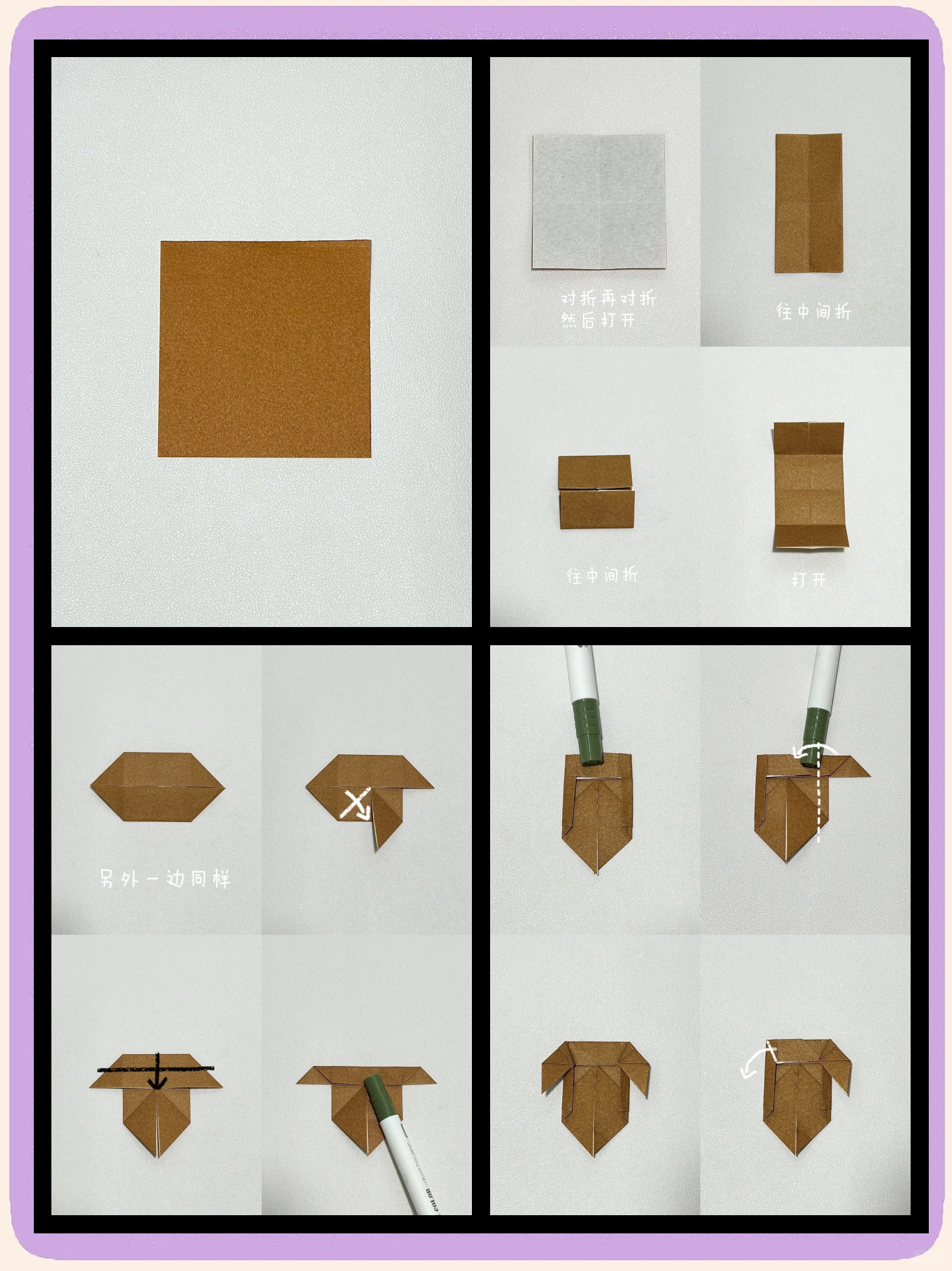 对折再对折
然后打开

往中间折

往中间折

打开

另外一边同样