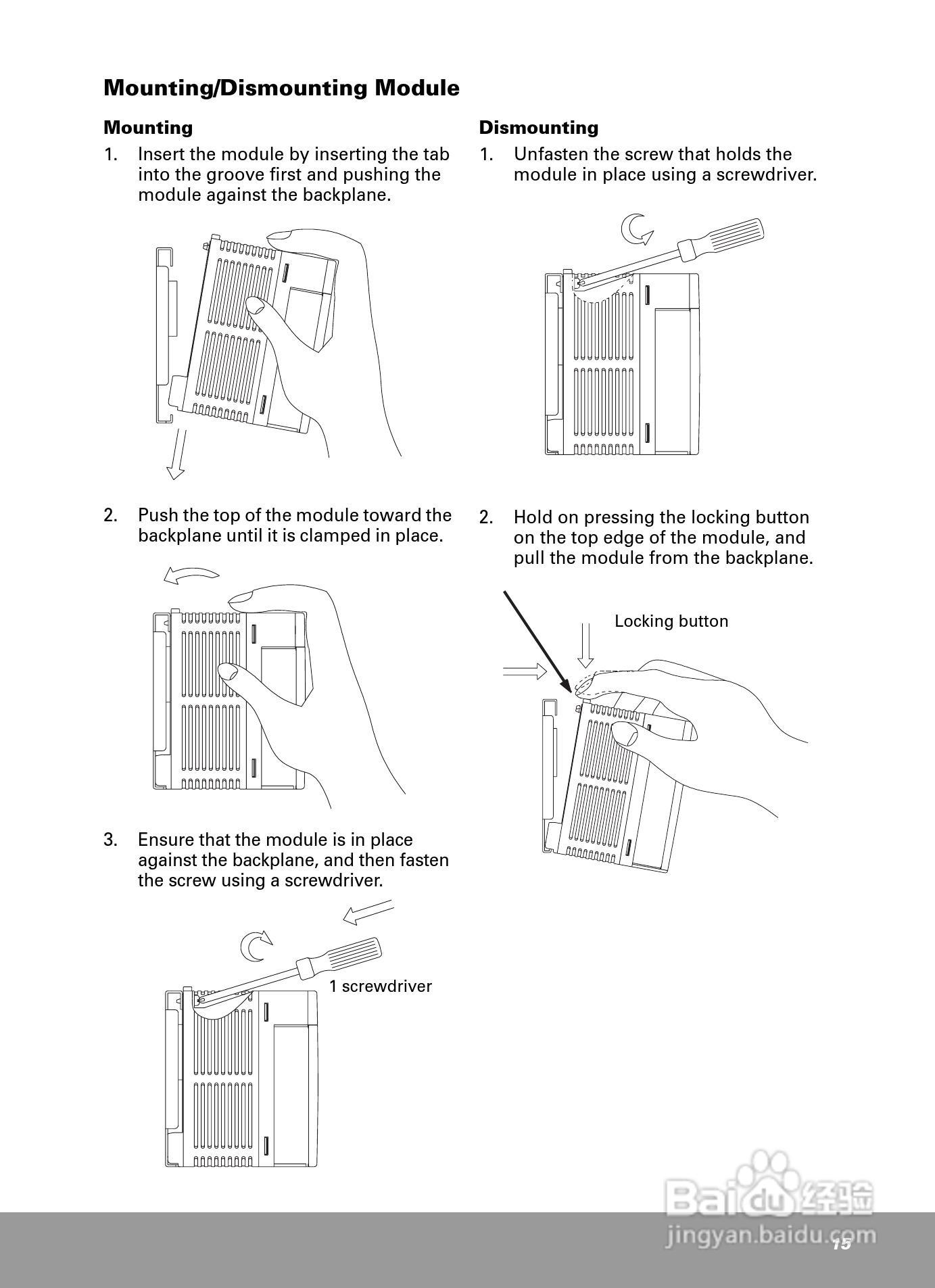 Mounting/Dismounting Module

Mounting

1. Insert the module by inserting the tab into the groove first and pushing the module against the backplane.

2. Push the top of the module toward the backplane until it is clamped in place.

3. Ensure that the module is in place against the backplane, and then fasten the screw using a screwdriver.

1 screwdriver

Dismounting

1. Unfasten the screw that holds the module in place using a screwdriver.

2. Hold on pressing the locking button on the top edge of the module, and pull the module from the backplane.

Locking button

Baidu 经验
jingyan.baidu.com

15