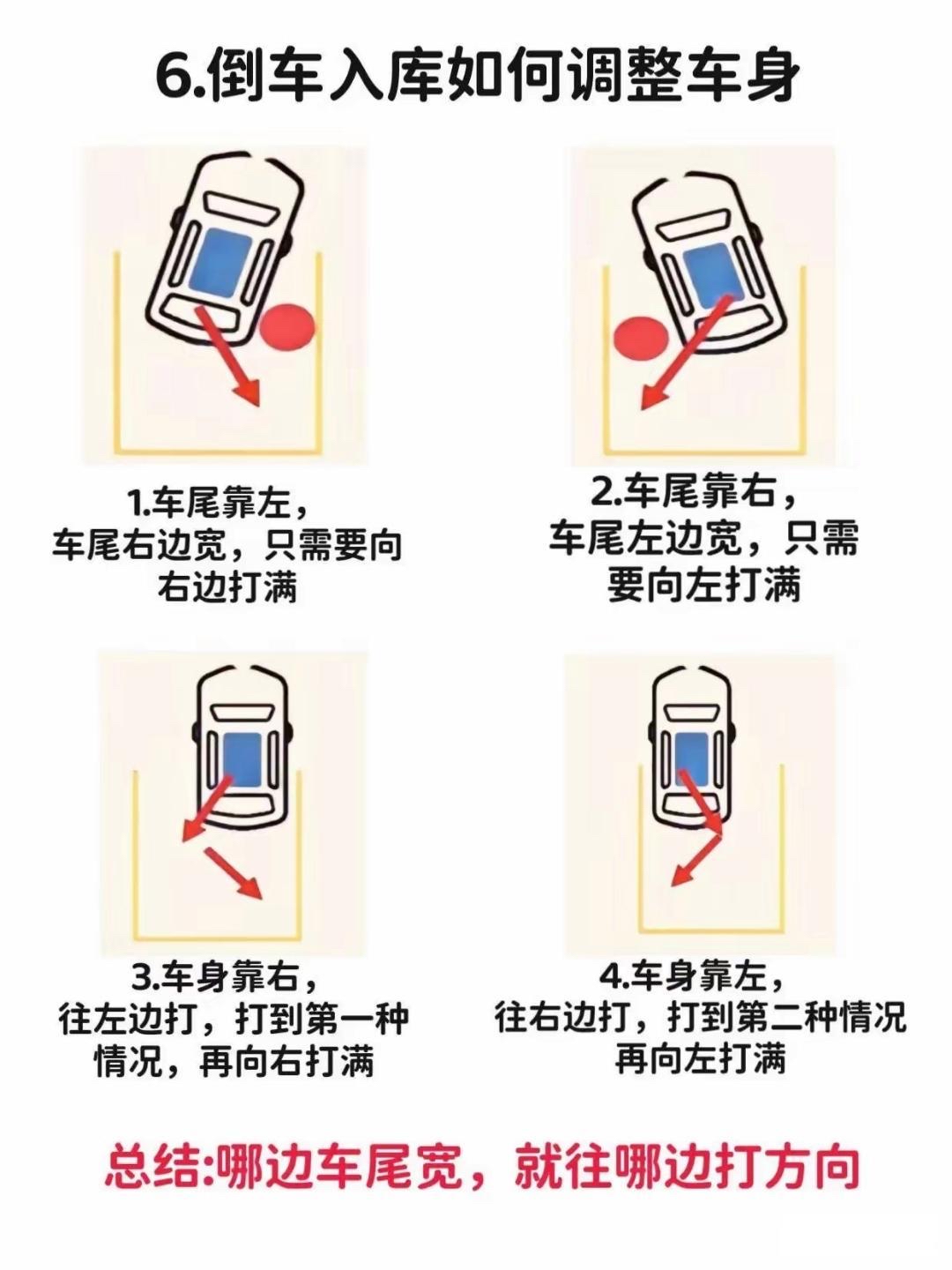 6.倒车入库如何调整车身

1.车尾靠左，车尾右边宽，只需要向右边打满

2.车尾靠右，车尾左边宽，只需要向左打满

3.车身靠右，往左边打，打到第一种情况，再向右打满

4.车身靠左，往右边打，打到第二种情况再向左打满

总结:哪边车尾宽，就往哪边打方向